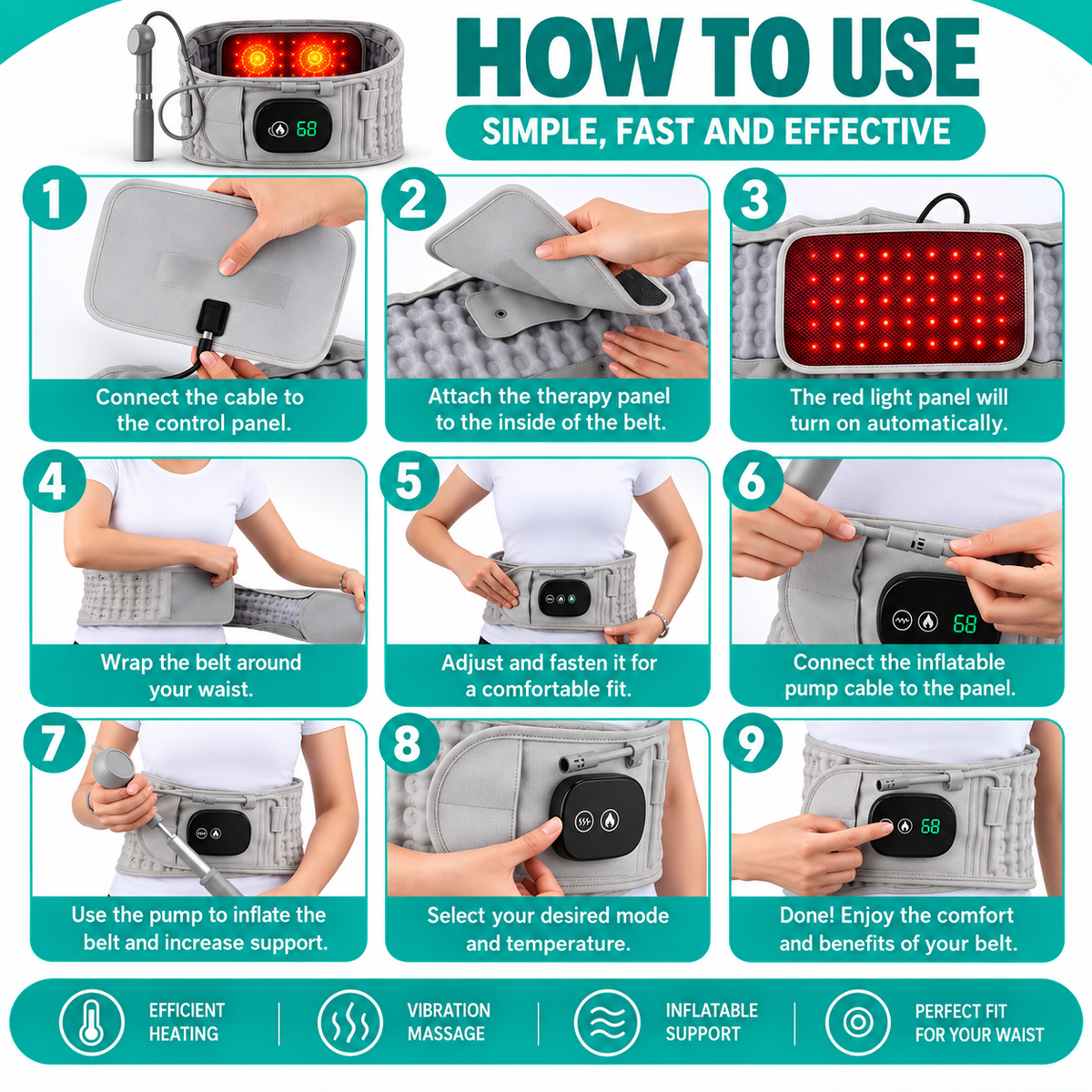 68

HOW TO USE

SIMPLE, FAST AND EFFECTIVE

1
Connect the cable to the control panel.

2
Attach the therapy panel to the inside of the belt.

3
The red light panel will turn on automatically.

4
Wrap the belt around your waist.

5
Adjust and fasten it for a comfortable fit.

6
68
Connect the inflatable pump cable to the panel.

7
Use the pump to inflate the belt and increase support.

8
Select your desired mode and temperature.

9
68
Done! Enjoy the comfort and benefits of your belt.

EFFICIENT HEATING

VIBRATION MASSAGE

INFLATABLE SUPPORT

PERFECT FIT FOR YOUR WAIST